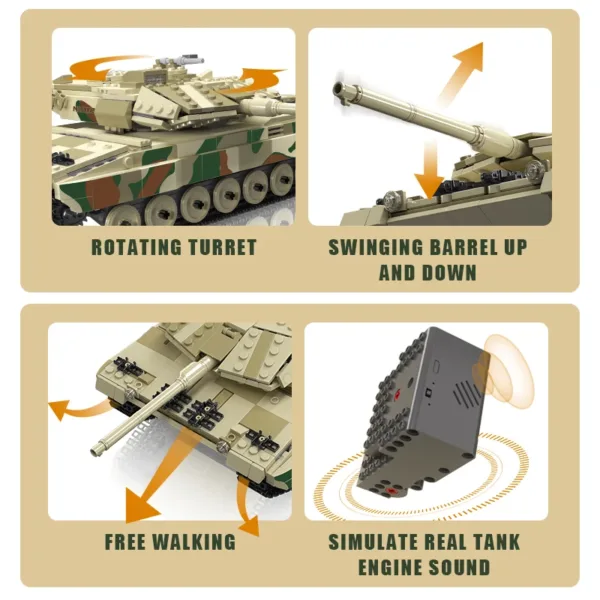 ROTATING TURRET

SWINGING BARREL UP AND DOWN

FREE WALKING

SIMULATE REAL TANK ENGINE SOUND