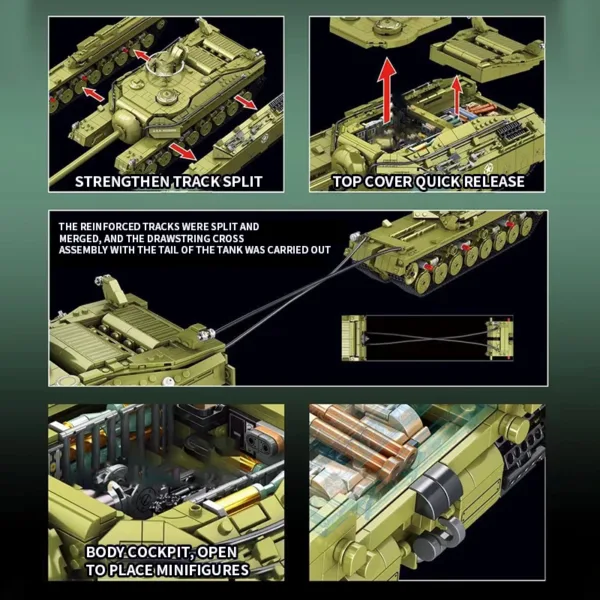 STRENGTHEN TRACK SPLIT

TOP COVER QUICK RELEASE

THE REINFORCED TRACKS WERE SPLIT AND MERGED, AND THE DRAWSTRING CROSS ASSEMBLY WITH THE TAIL OF THE TANK WAS CARRIED OUT

BODY COCKPIT, OPEN TO PLACE MINIFIGURES