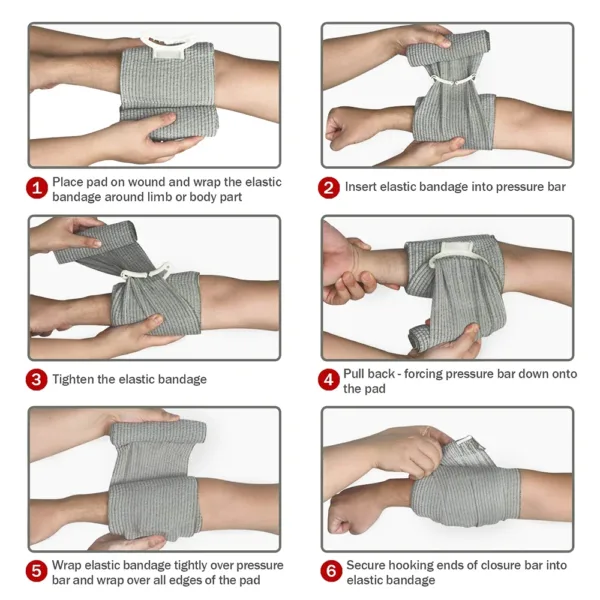 1 Place pad on wound and wrap the elastic bandage around limb or body part

2 Insert elastic bandage into pressure bar

3 Tighten the elastic bandage

4 Pull back - forcing pressure bar down onto the pad

5 Wrap elastic bandage tightly over pressure bar and wrap over all edges of the pad

6 Secure hooking ends of closure bar into elastic bandage