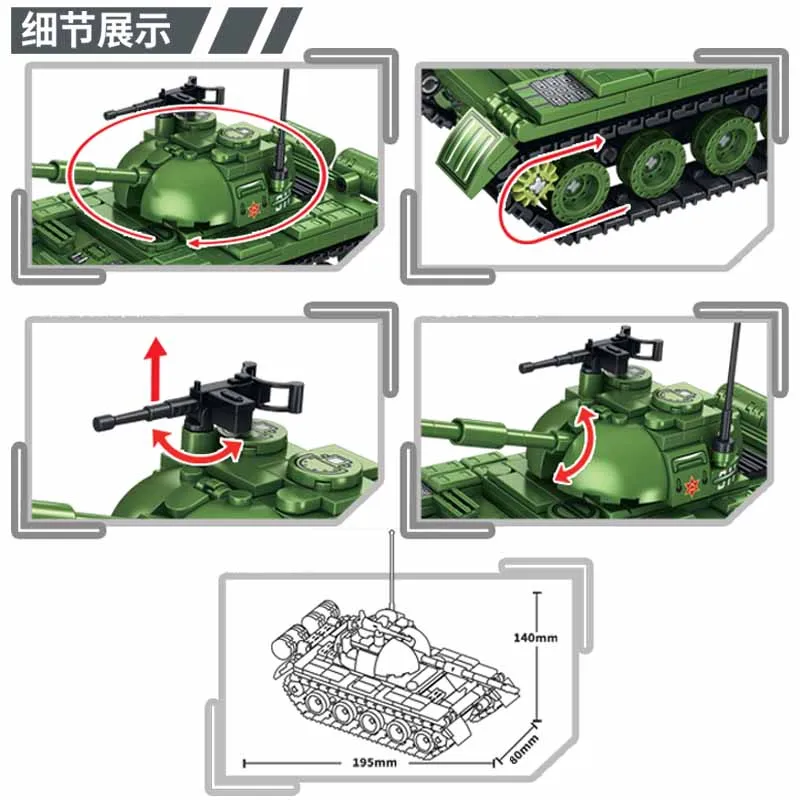 细节展示

140mm

195mm

80mm