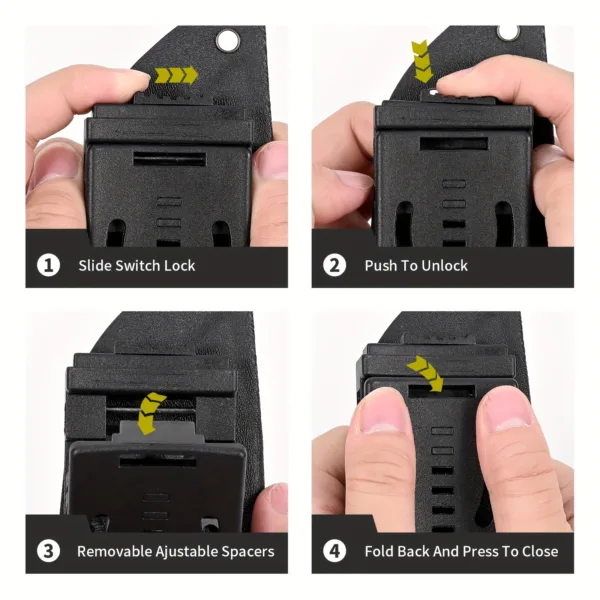 1 Slide Switch Lock

2 Push To Unlock

3 Removable Ajustable Spacers

4 Fold Back And Press To Close