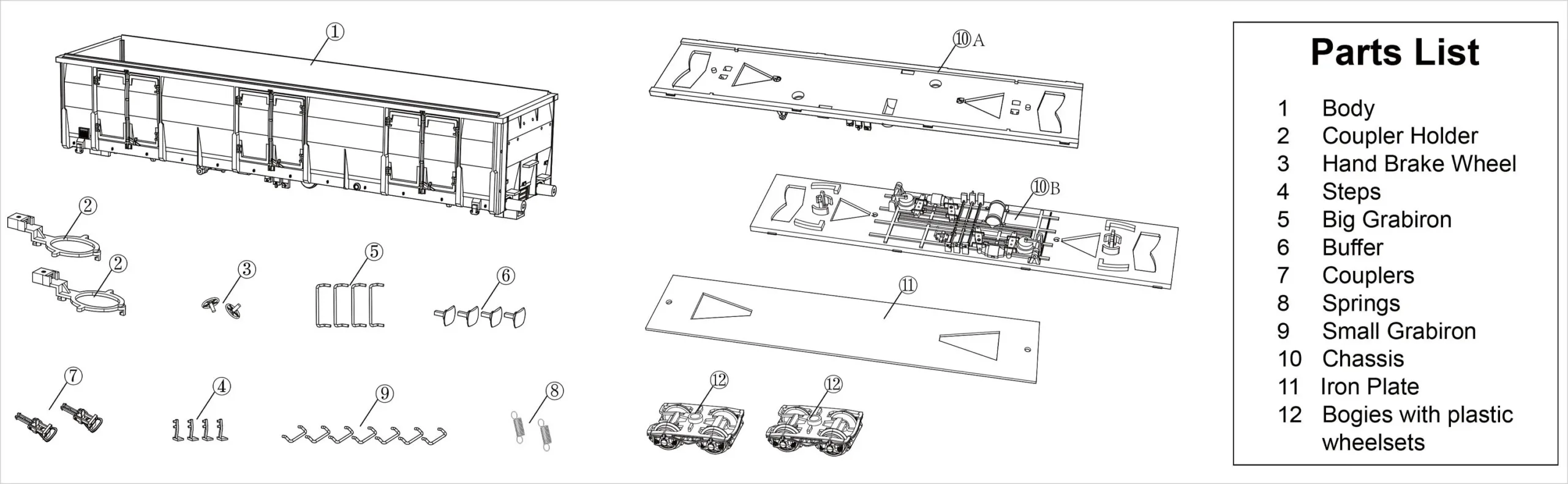 ①
②
②
③
⑤
⑥
⑦
④
⑨
⑧
⑩A
⑩B
⑪
⑫
⑫

Parts List

1 Body
2 Coupler Holder
3 Hand Brake Wheel
4 Steps
5 Big Grabiron
6 Buffer
7 Couplers
8 Springs
9 Small Grabiron
10 Chassis
11 Iron Plate
12 Bogies with plastic wheelsets